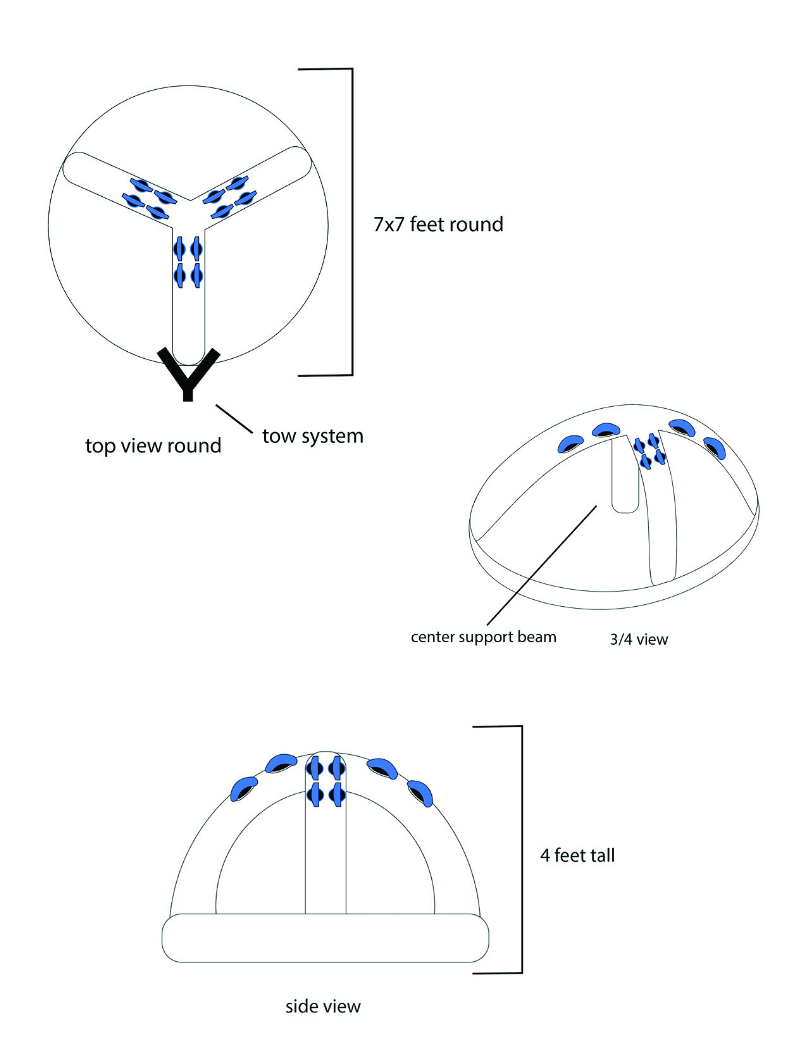 7x7 feet round

top view round

tow system

center support beam

3/4 view

4 feet tall

side view